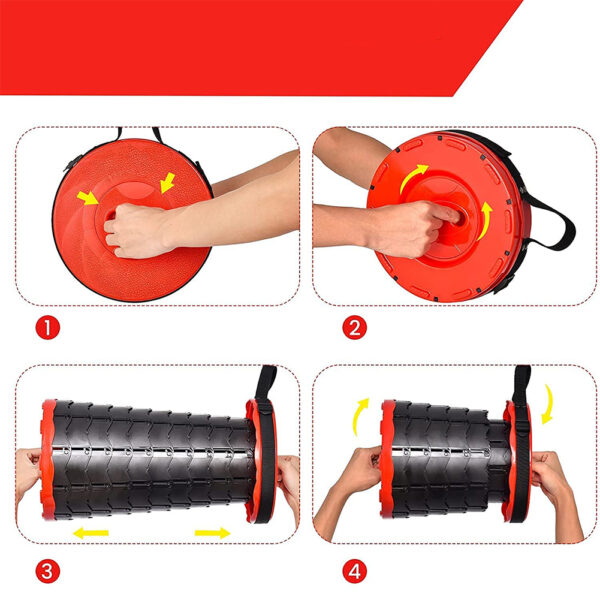 1

2

3

4