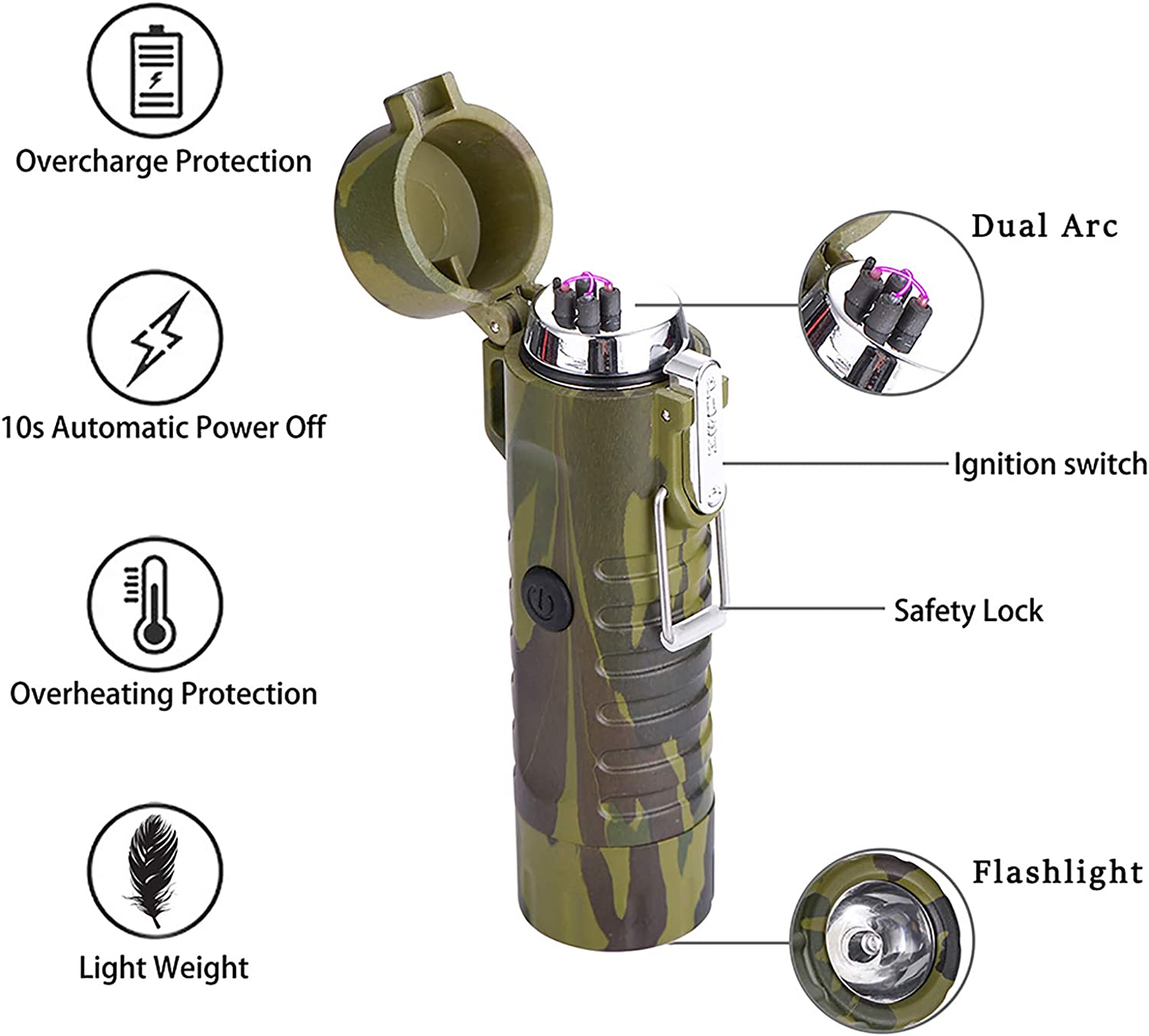 Overcharge Protection

10s Automatic Power Off

Overheating Protection

Light Weight

Dual Arc

Ignition switch

Safety Lock

Flashlight